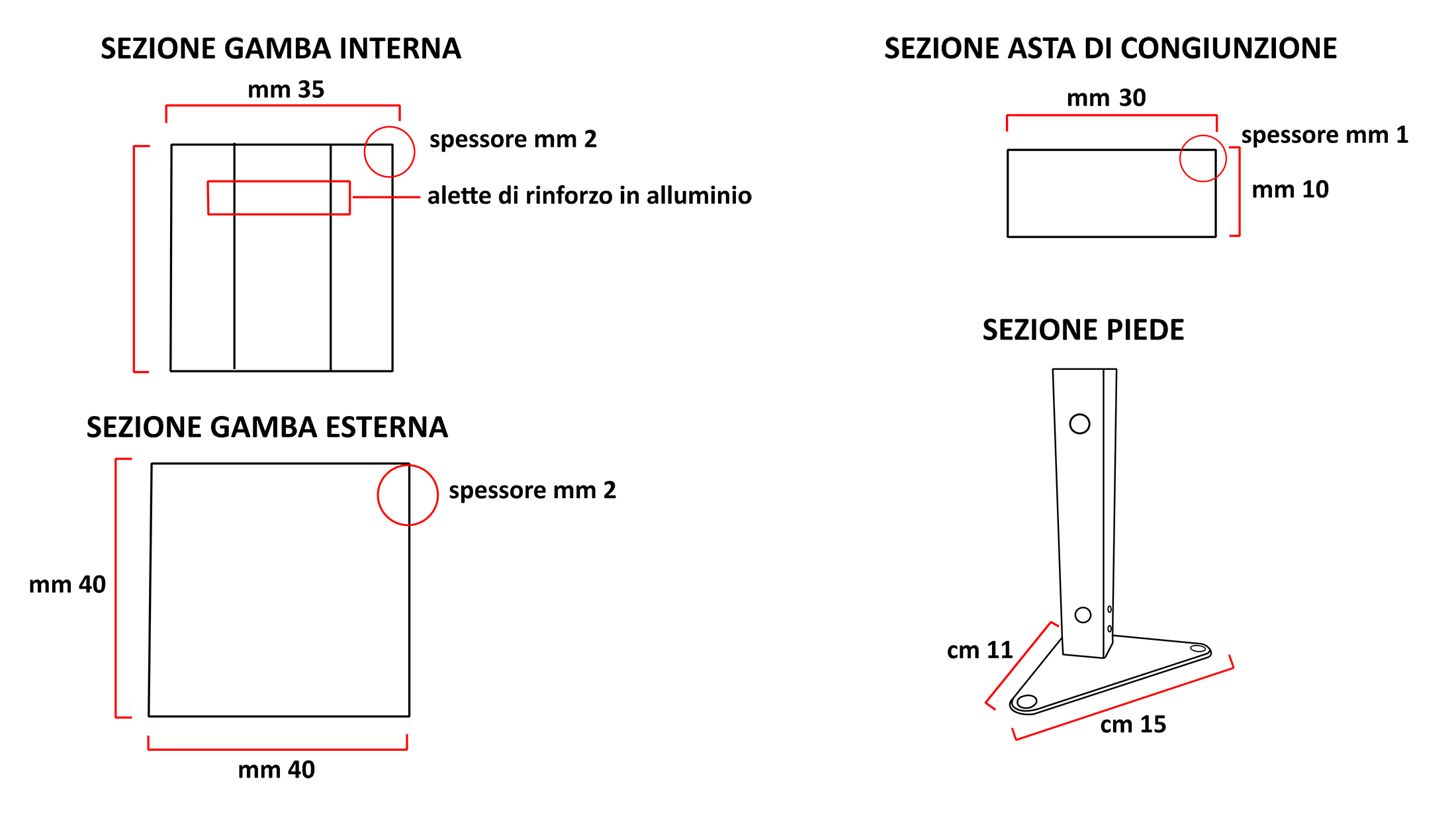 SEZIONE GAMBA INTERNA

mm 35

spessore mm 2

alette di rinforzo in alluminio

SEZIONE GAMBA ESTERNA

spessore mm 2

mm 40

mm 40

SEZIONE ASTA DI CONGIUNZIONE

mm 30

spessore mm 1

mm 10

SEZIONE PIEDE

cm 11

cm 15